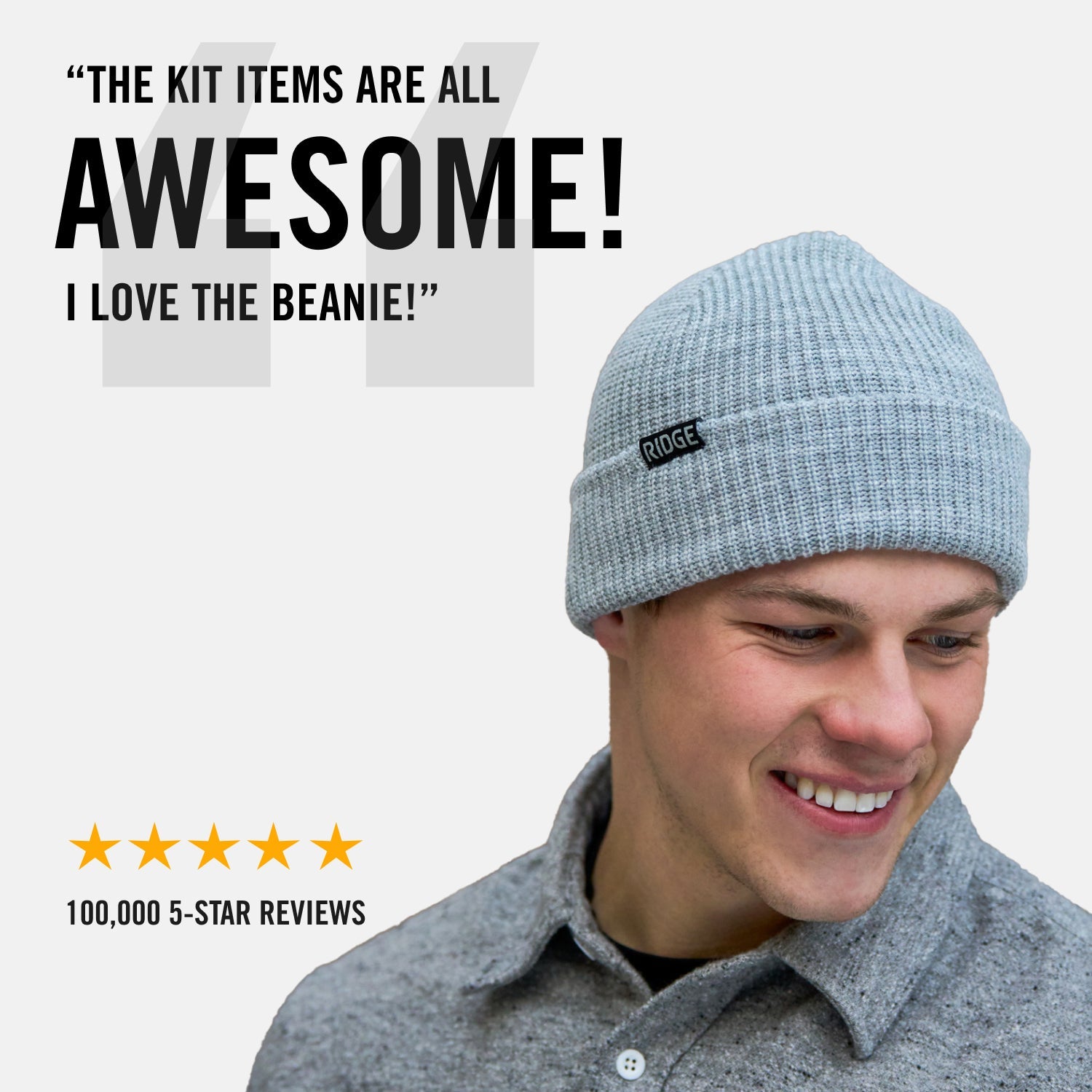 “THE KIT ITEMS ARE ALL
AWESOME!
I LOVE THE BEANIE!”

RIDGE

★★★★★
100,000 5-STAR REVIEWS