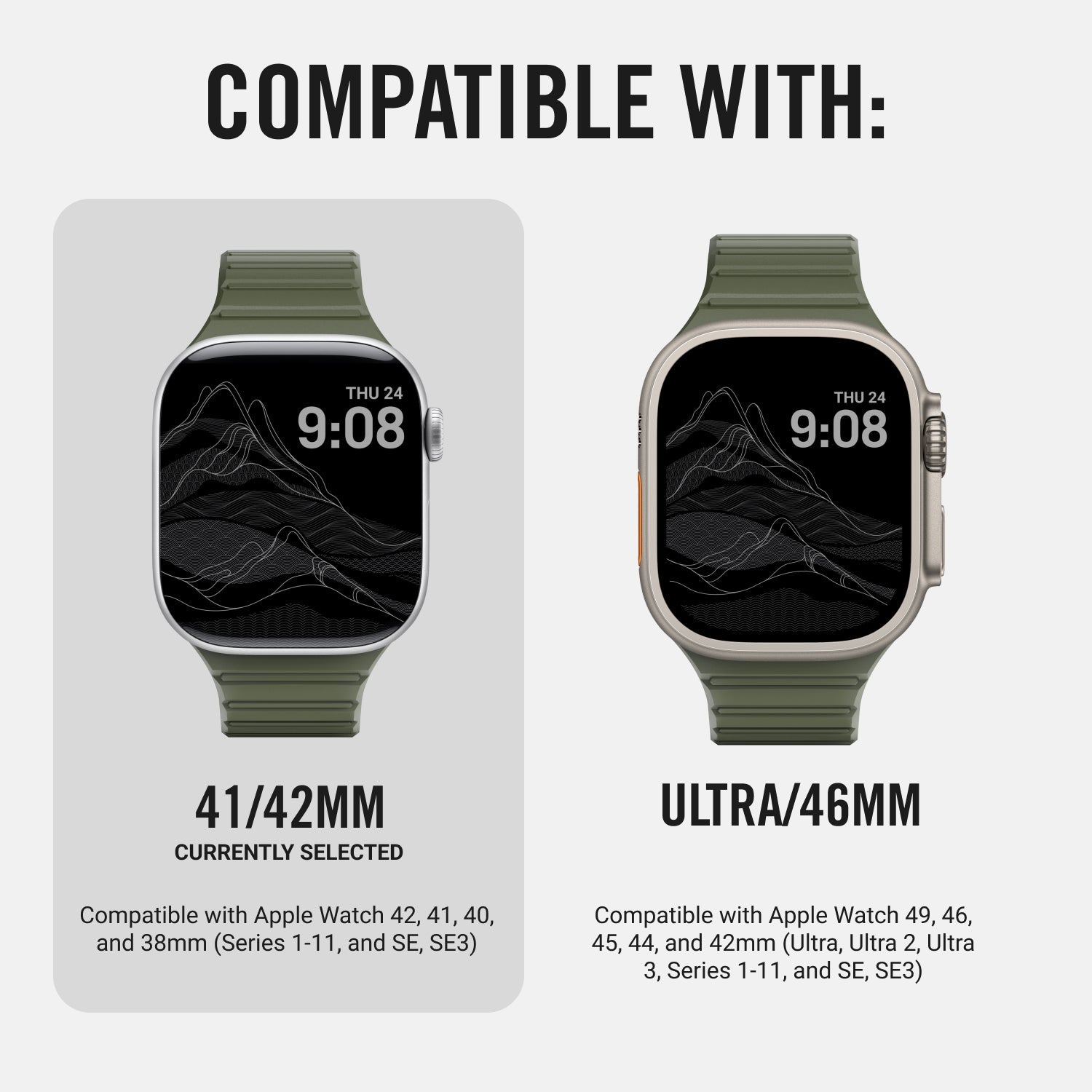 COMPATIBLE WITH:

THU 24
9:08

41/42MM
CURRENTLY SELECTED

Compatible with Apple Watch 42, 41, 40, and 38mm (Series 1-11, and SE, SE3)

THU 24
9:08

ULTRA/46MM

Compatible with Apple Watch 49, 46, 45, 44, and 42mm (Ultra, Ultra 2, Ultra 3, Series 1-11, and SE, SE3)