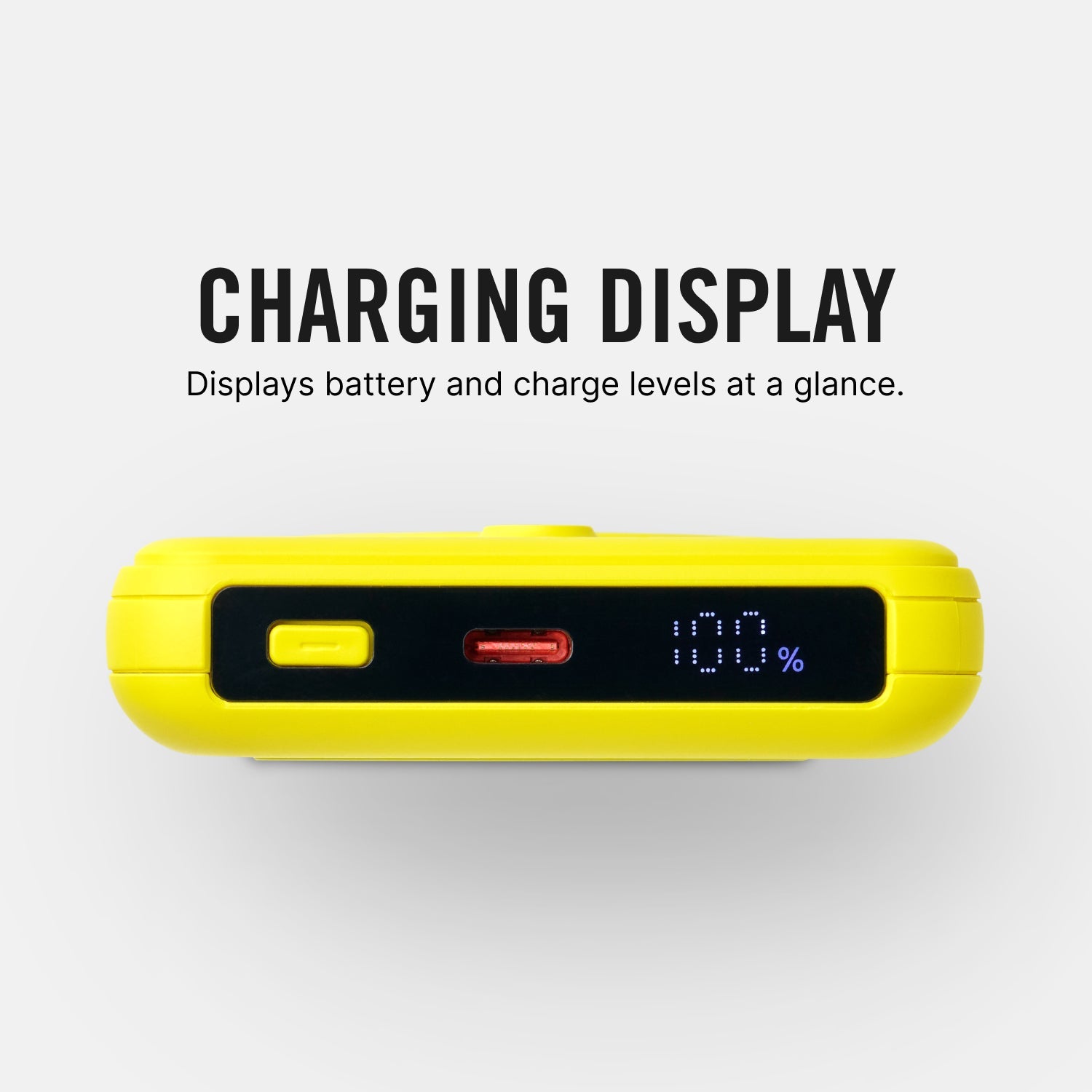 CHARGING DISPLAY

Displays battery and charge levels at a glance.

100%