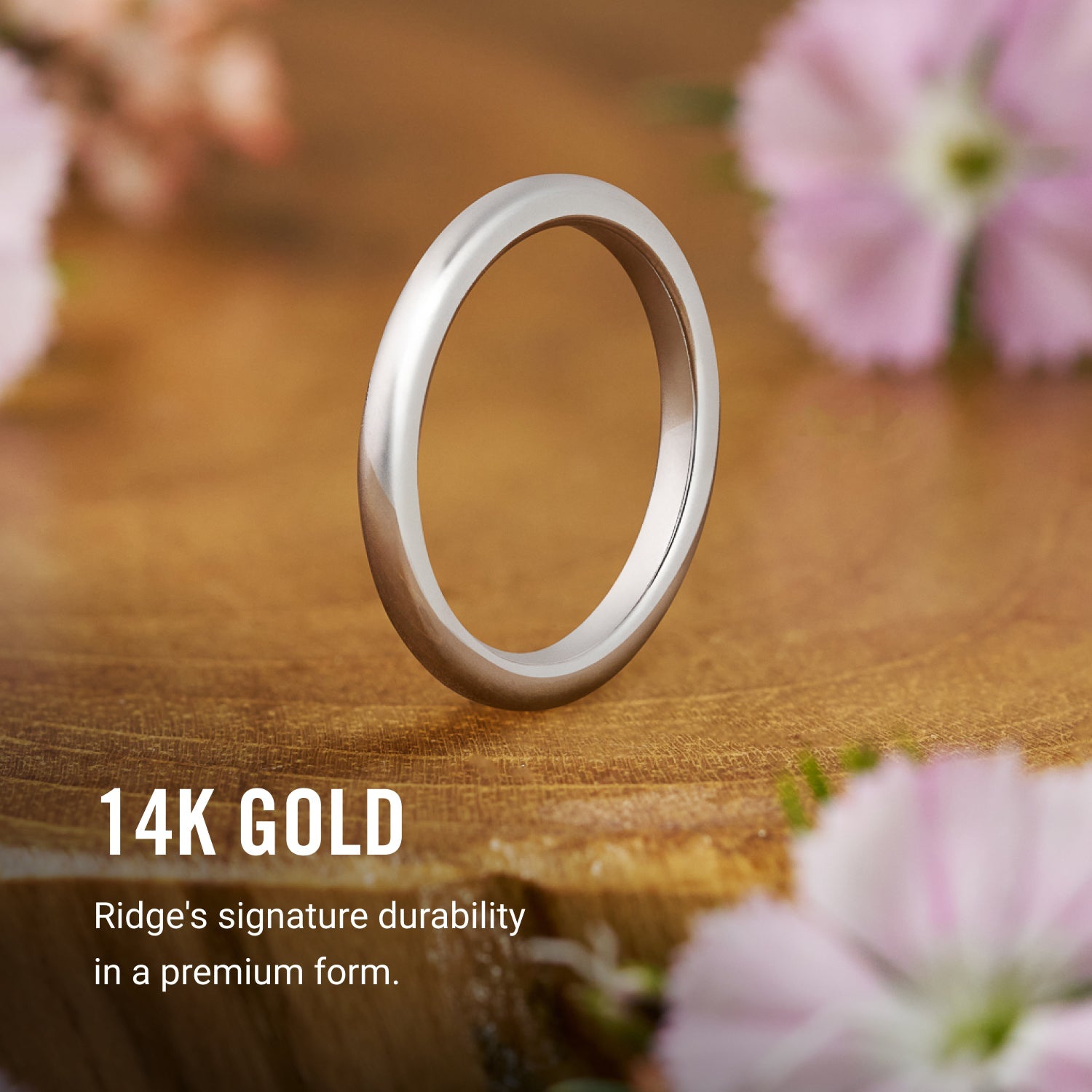 14K GOLD

Ridge's signature durability in a premium form.